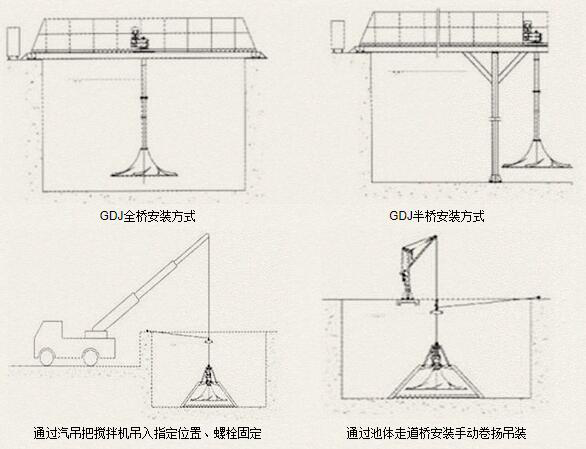 GDJ全桥安装方式

GDJ半桥安装方式

通过汽吊把搅拌机吊入指定位置、螺栓固定

通过池体走道桥安装手动卷扬吊装